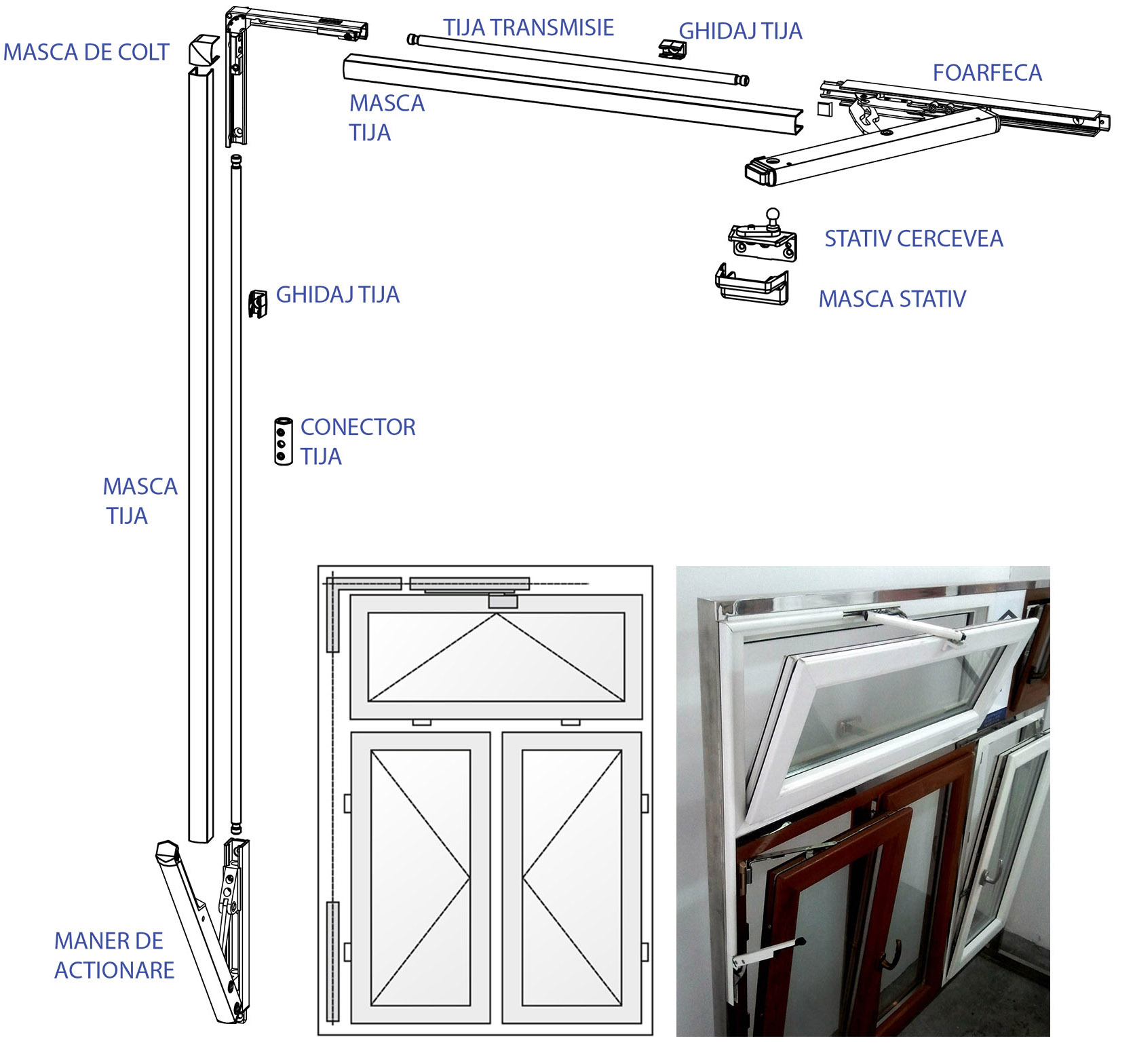 MASCA DE COLT

TIJA TRANSMISIE

GHIDAJ TIJA

FOARFECA

MASCA TIJA

STATIV CERCEVEA

MASCA STATIV

GHIDAJ TIJA

CONECTOR TIJA

MASCA TIJA

MANER DE ACTIONARE